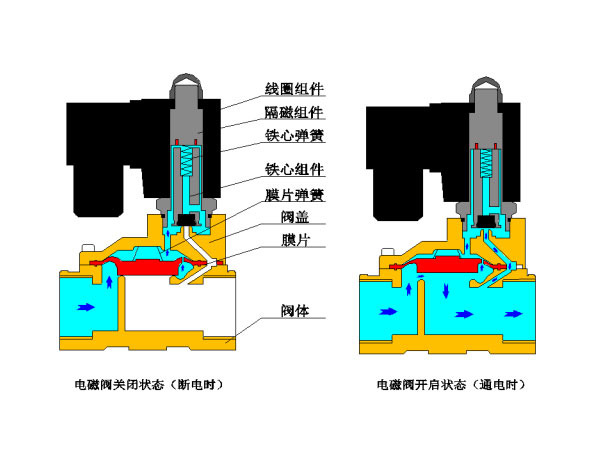 线圈组件
隔磁组件
铁心弹簧
铁心组件
膜片弹簧
阀盖
膜片
阀体

电磁阀关闭状态（断电时）

电磁阀开启状态（通电时）